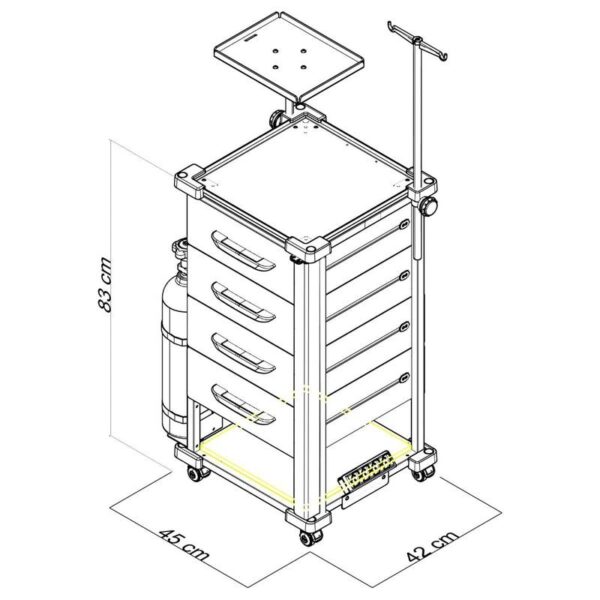 83 cm

45 cm

42 cm